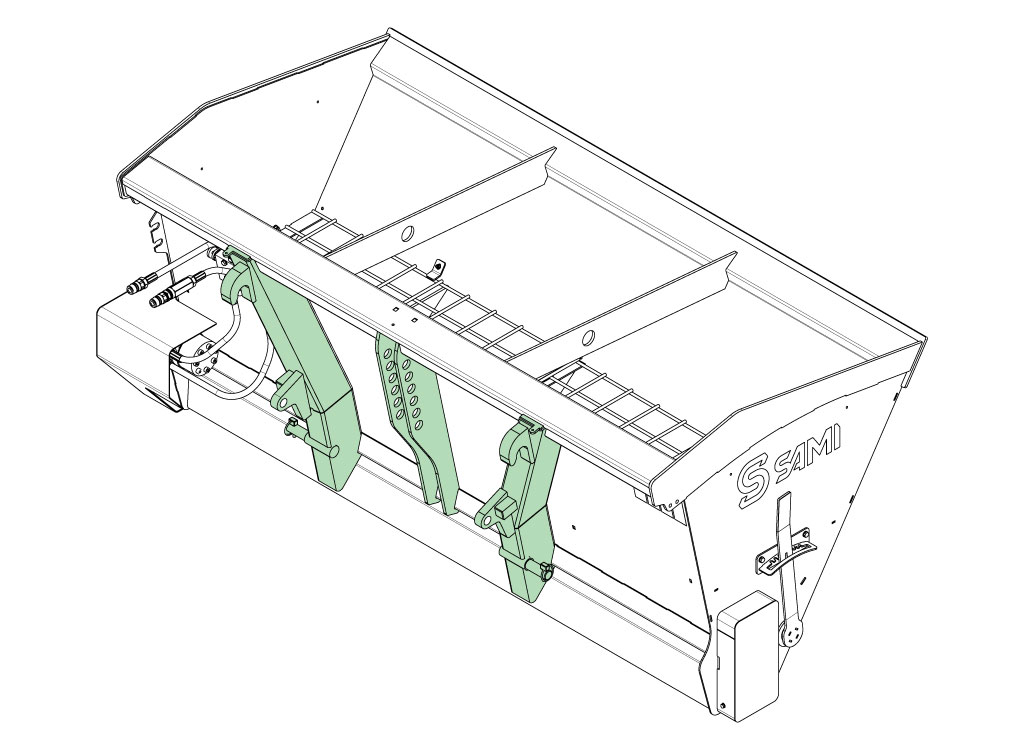 SAMI